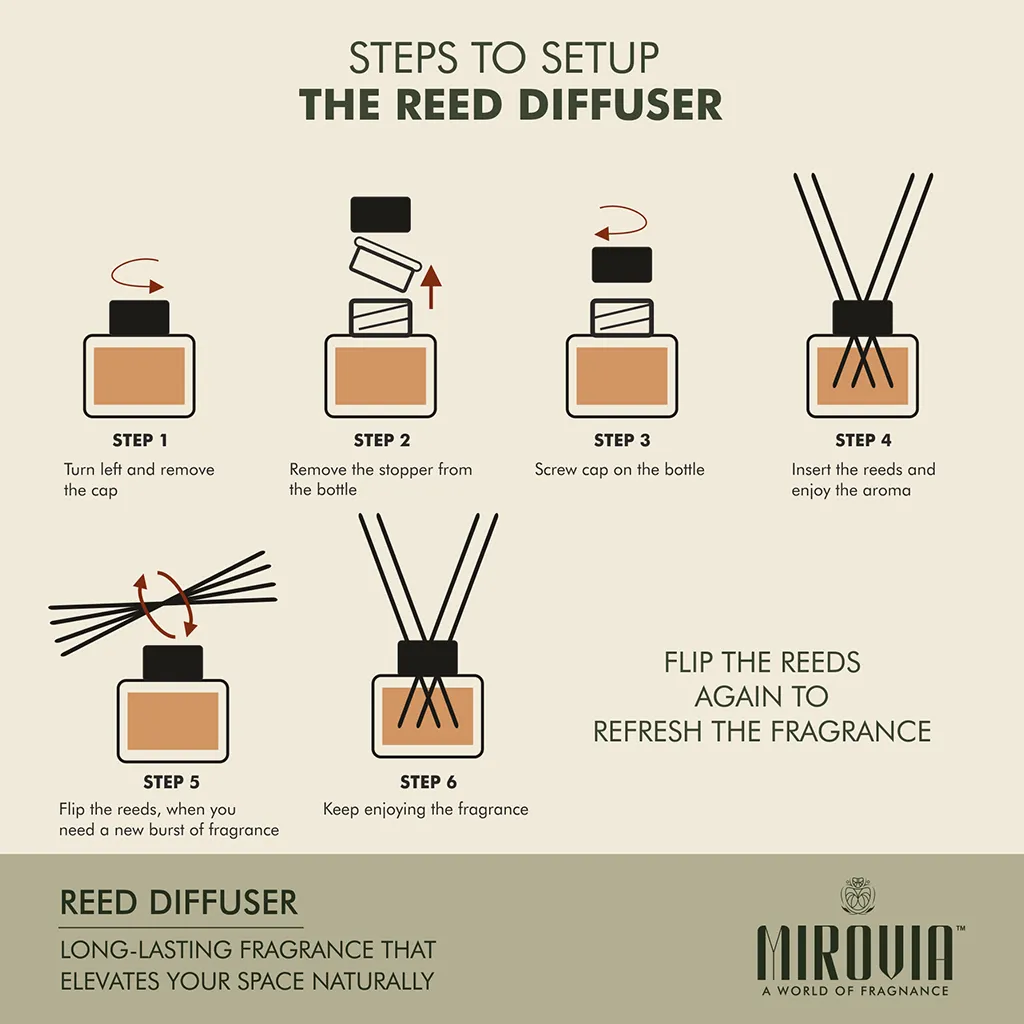 STEPS TO SETUP
THE REED DIFFUSER

STEP 1
Turn left and remove the cap

STEP 2
Remove the stopper from the bottle

STEP 3
Screw cap on the bottle

STEP 4
Insert the reeds and enjoy the aroma

STEP 5
Flip the reeds, when you need a new burst of fragrance

STEP 6
Keep enjoying the fragrance

FLIP THE REEDS AGAIN TO REFRESH THE FRAGRANCE

REED DIFFUSER
LONG-LASTING FRAGRANCE THAT ELEVATES YOUR SPACE NATURALLY

MIROVIA™
A WORLD OF FRAGNANCE